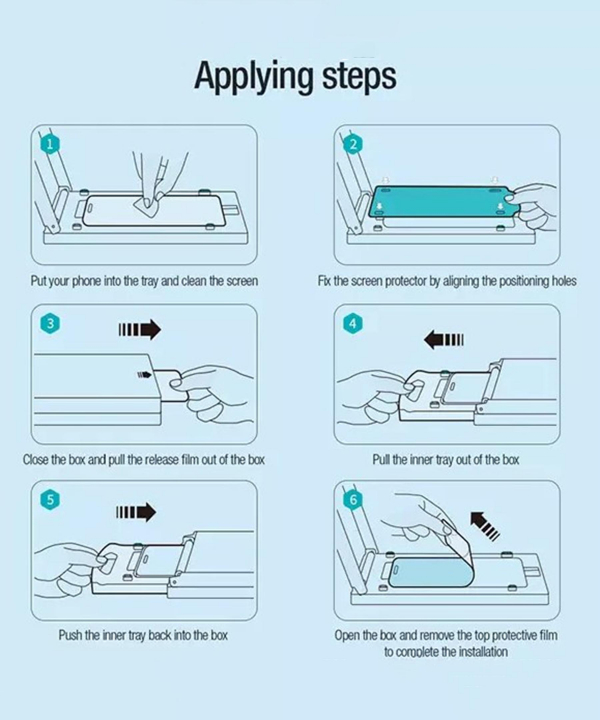 Applying steps

1

Put your phone into the tray and clean the screen

2

Fix the screen protector by aligning the positioning holes

3

Close the box and pull the release film out of the box

4

Pull the inner tray out of the box

5

Push the inner tray back into the box

6

Open the box and remove the top protective film to complete the installation