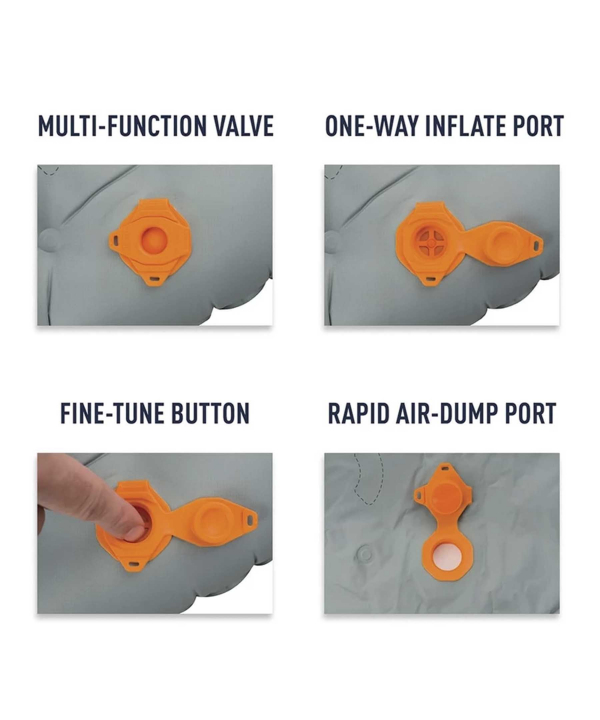 MULTI-FUNCTION VALVE

ONE-WAY INFLATE PORT

FINE-TUNE BUTTON

RAPID AIR-DUMP PORT