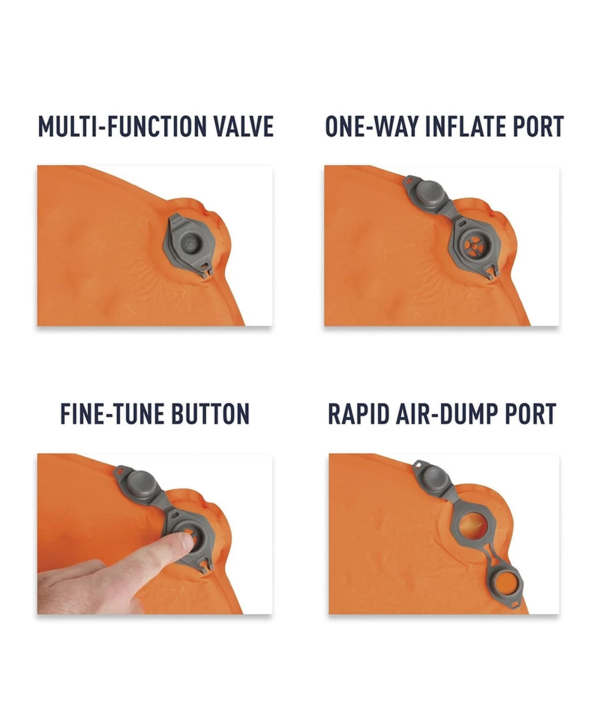 MULTI-FUNCTION VALVE

ONE-WAY INFLATE PORT

FINE-TUNE BUTTON

RAPID AIR-DUMP PORT