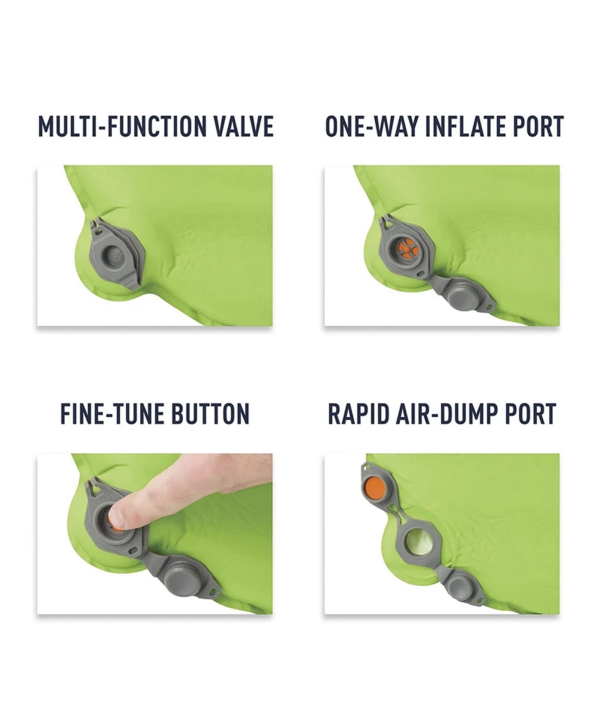 MULTI-FUNCTION VALVE

ONE-WAY INFLATE PORT

FINE-TUNE BUTTON

RAPID AIR-DUMP PORT