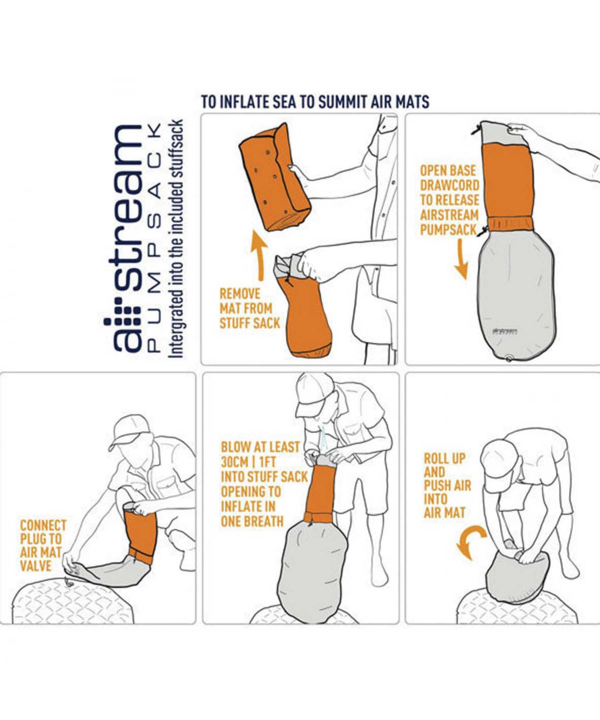 TO INFLATE SEA TO SUMMIT AIR MATS

airstream
PUMPSACK
Intergrated into the included stuffsack

REMOVE MAT FROM STUFF SACK

OPEN BASE DRAWCORD TO RELEASE AIRSTREAM PUMPSACK

CONNECT PLUG TO AIR MAT VALVE

BLOW AT LEAST 30CM | 1FT INTO STUFF SACK OPENING TO INFLATE IN ONE BREATH

ROLL UP AND PUSH AIR INTO AIR MAT