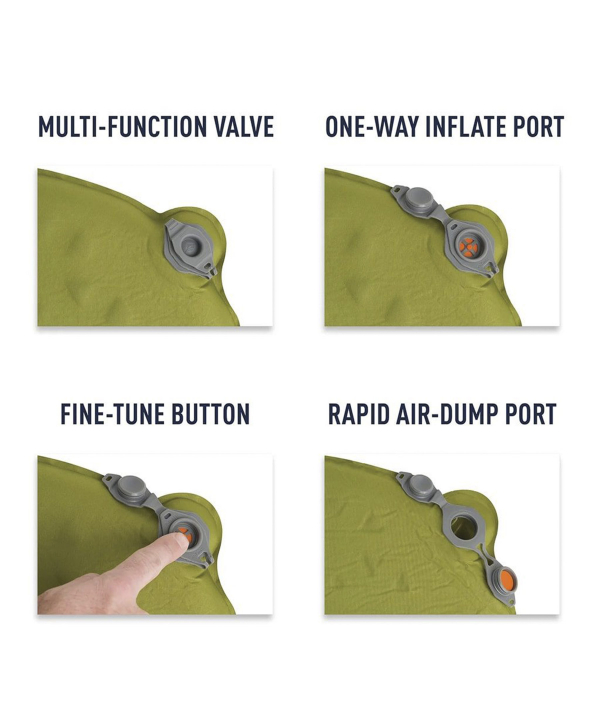 MULTI-FUNCTION VALVE

ONE-WAY INFLATE PORT

FINE-TUNE BUTTON

RAPID AIR-DUMP PORT