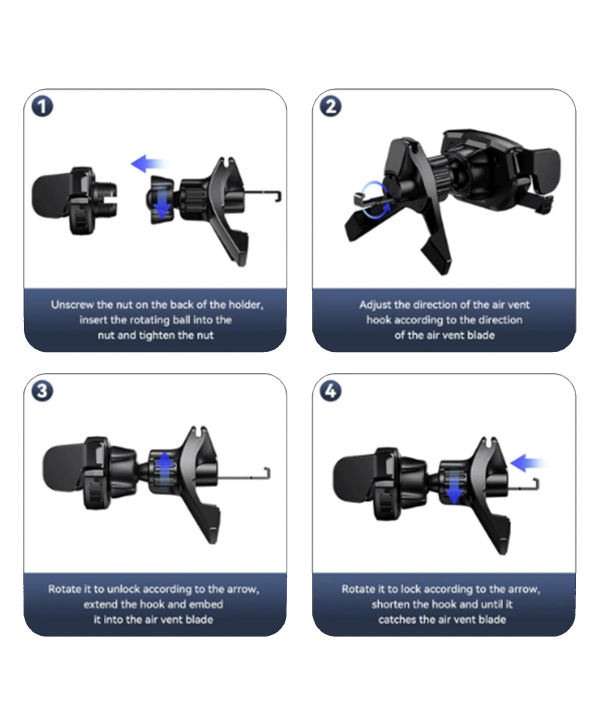 1

Unscrew the nut on the back of the holder, insert the rotating ball into the nut and tighten the nut

2

Adjust the direction of the air vent hook according to the direction of the air vent blade

3

Rotate it to unlock according to the arrow, extend the hook and embed it into the air vent blade

4

Rotate it to lock according to the arrow, shorten the hook and until it catches the air vent blade