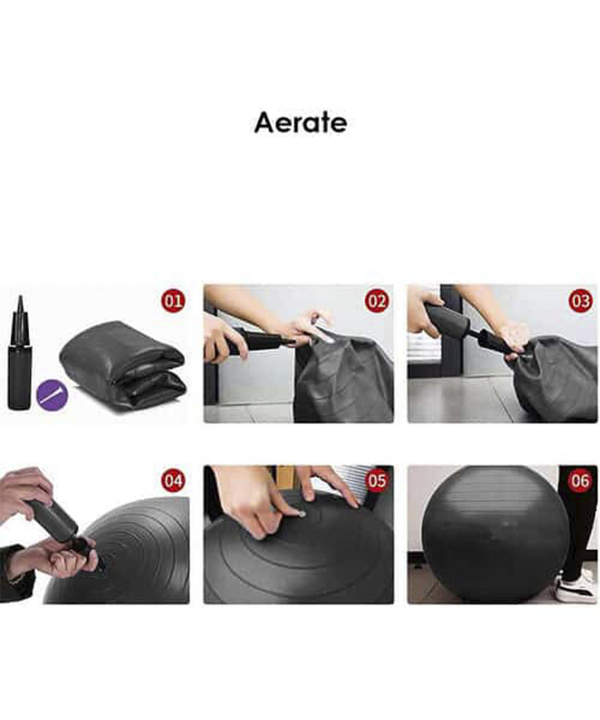 Aerate

01

02

03

04

05

06