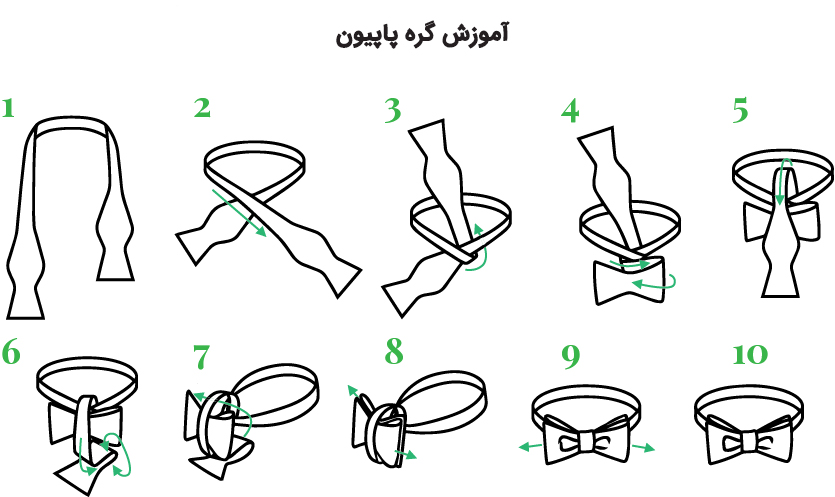 آموزش گره پاپیون

1

2

3

4

5

6

7

8

9

10